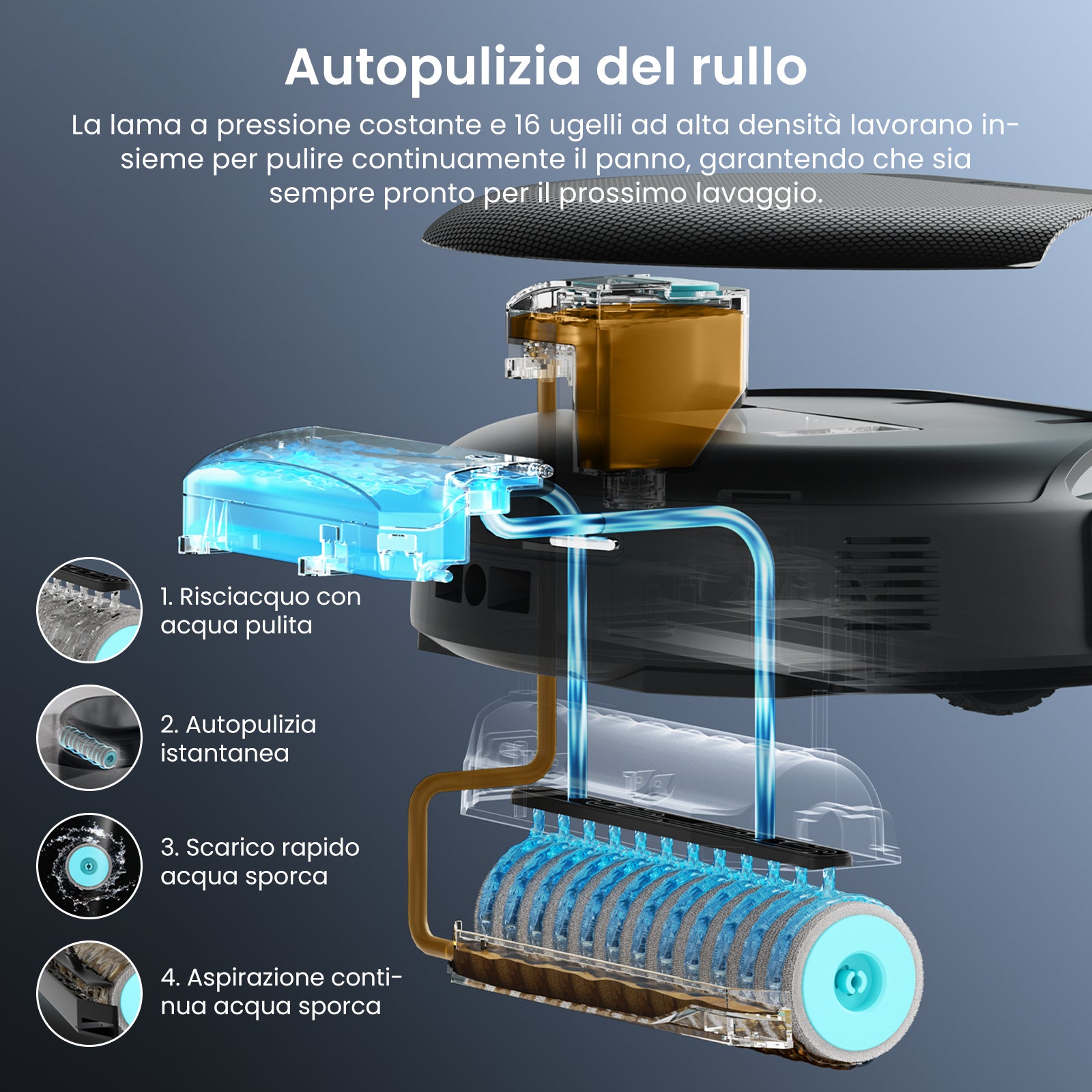 Autopulizia del rullo

La lama a pressione costante e 16 ugelli ad alta densità lavorano insieme per pulire continuamente il panno, garantendo che sia sempre pronto per il prossimo lavaggio.

1. Risciacquo con acqua pulita

2. Autopulizia istantanea

3. Scarico rapido acqua sporca

4. Aspirazione continua acqua sporca